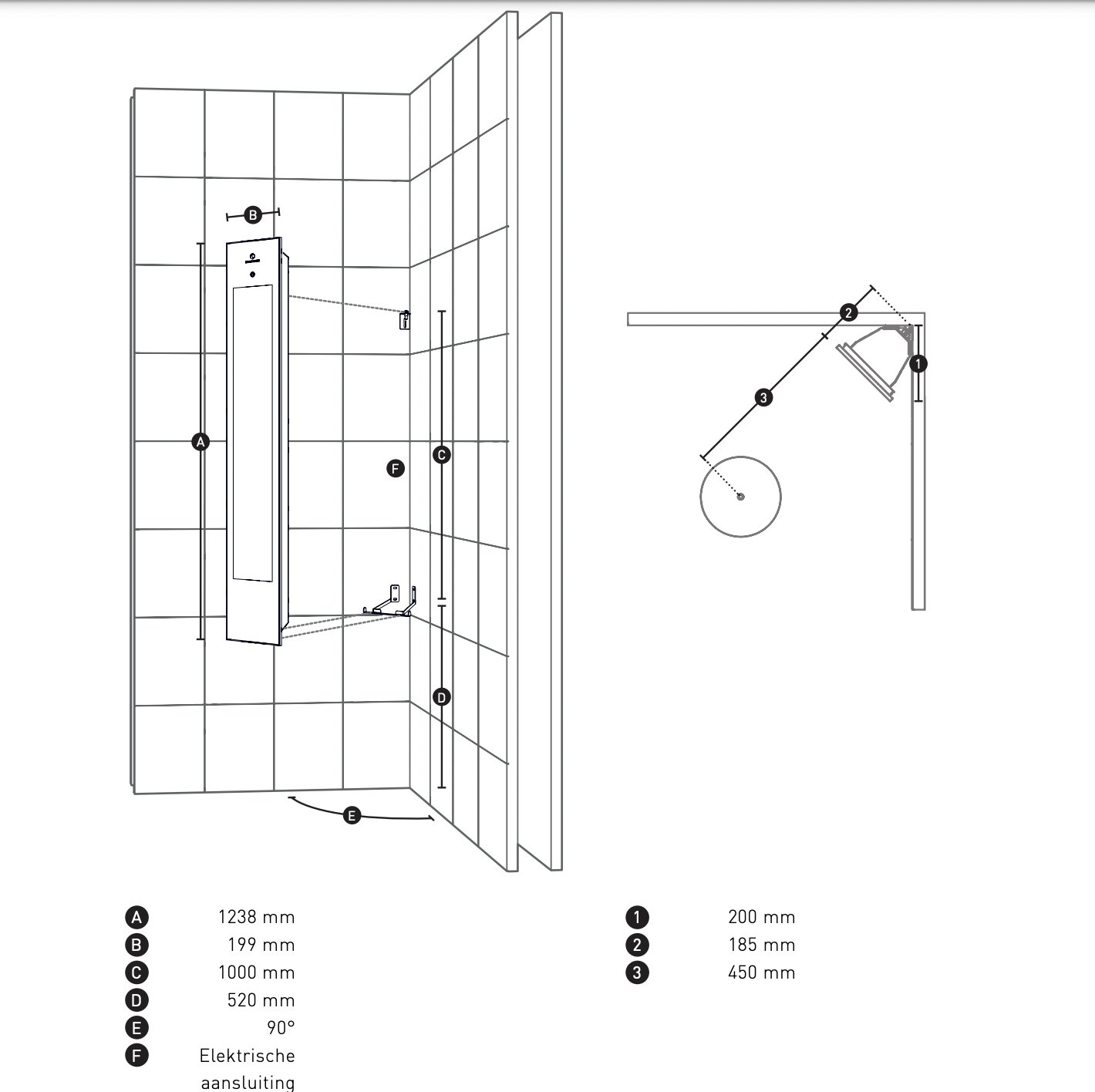 B
A
F
C
D
E

2
1
3

| | |
|---|---|
| A | 1238 mm |
| B | 199 mm |
| C | 1000 mm |
| D | 520 mm |
| E | 90° |
| F | Elektrische aansluiting |

| | |
|---|---|
| 1 | 200 mm |
| 2 | 185 mm |
| 3 | 450 mm |