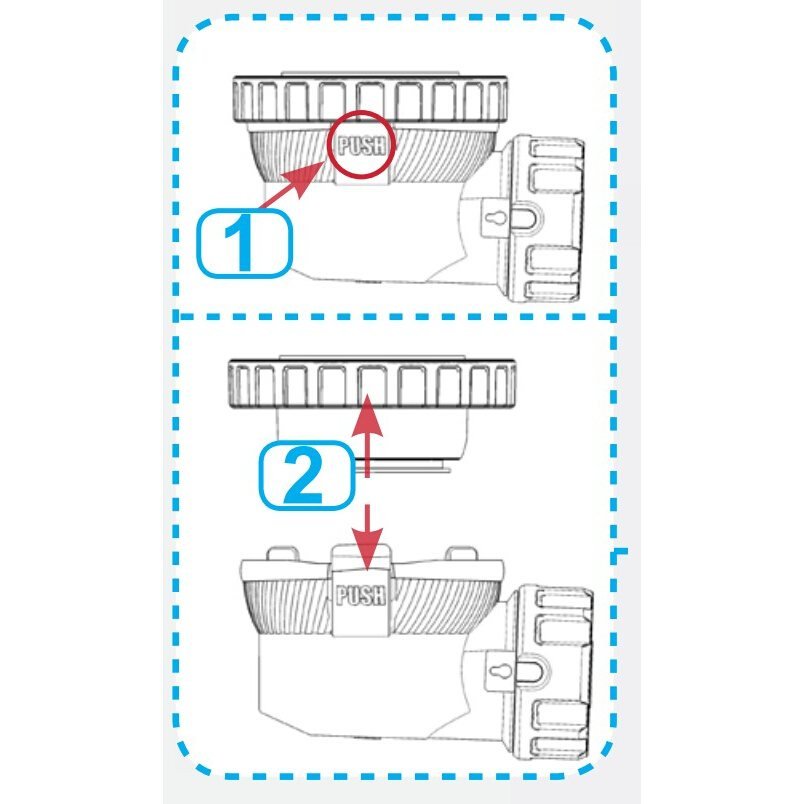 PUSH
1
2
PUSH