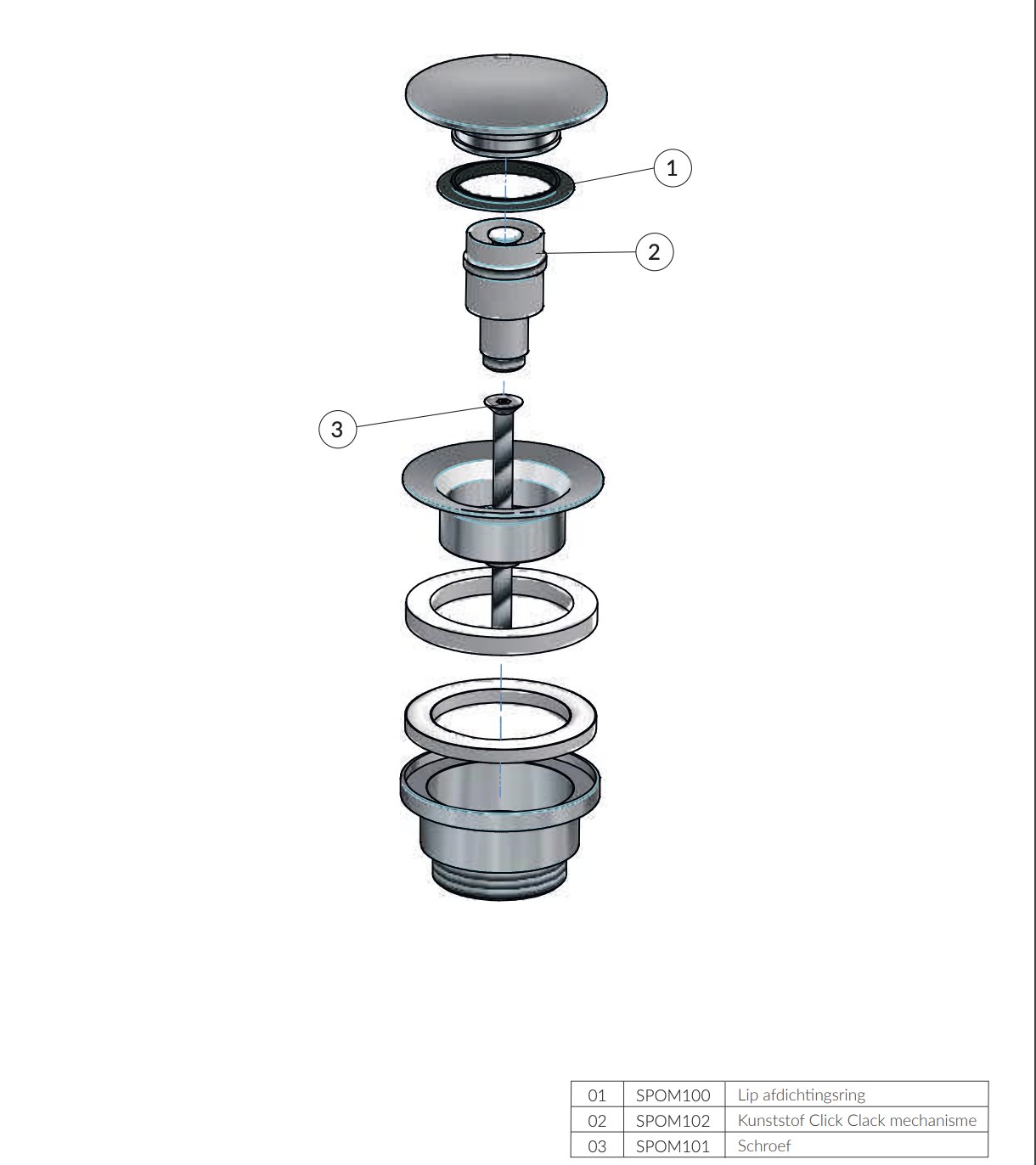 1

2

3

| 01 | SPOM100 | Lip afdichtingsring |
|---|---|---|
| 02 | SPOM102 | Kunststof Click Clack mechanisme |
| 03 | SPOM101 | Schroef |