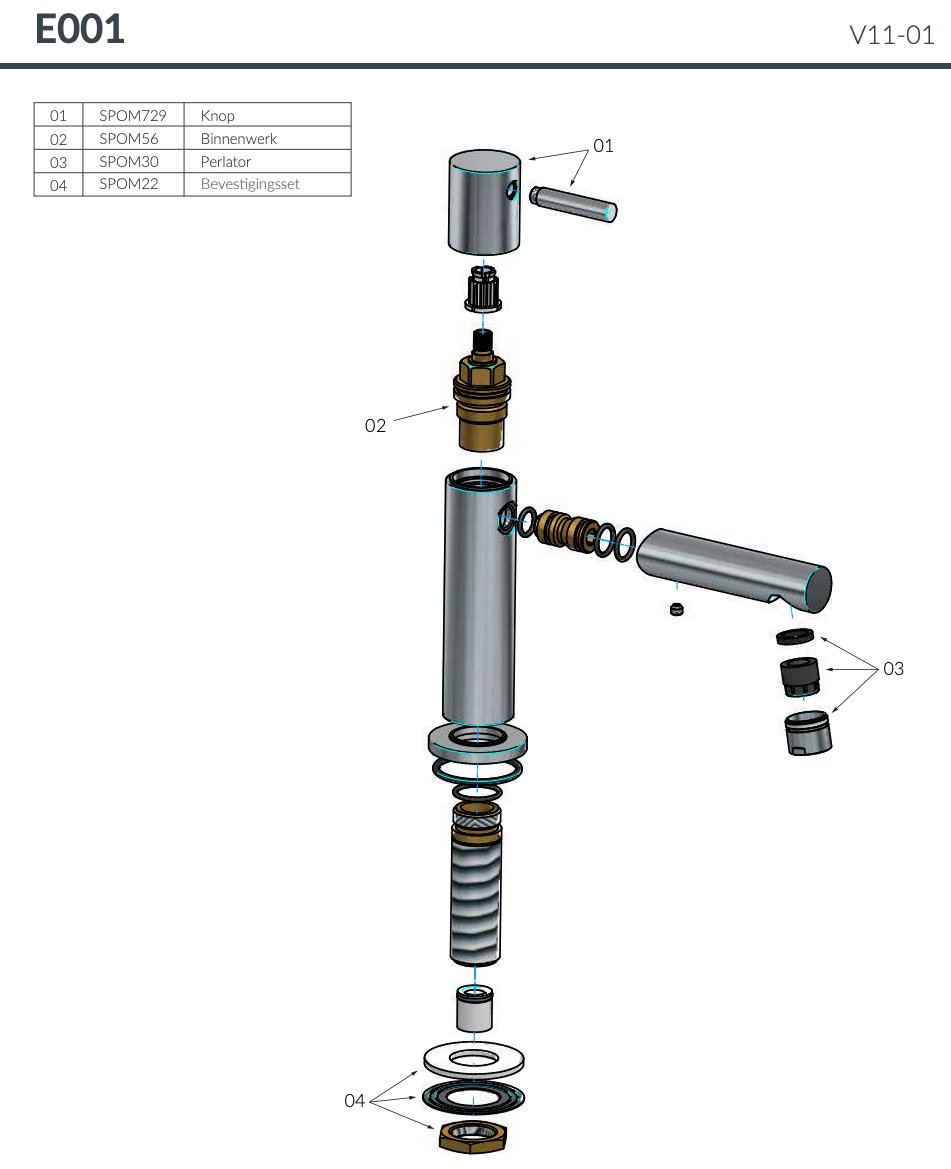 E001

V11-01

| 01 | SPOM729 | Knop |
|---|---|---|
| 02 | SPOM56 | Binnenwerk |
| 03 | SPOM30 | Perlator |
| 04 | SPOM22 | Bevestigingsset |

01

02

03

04