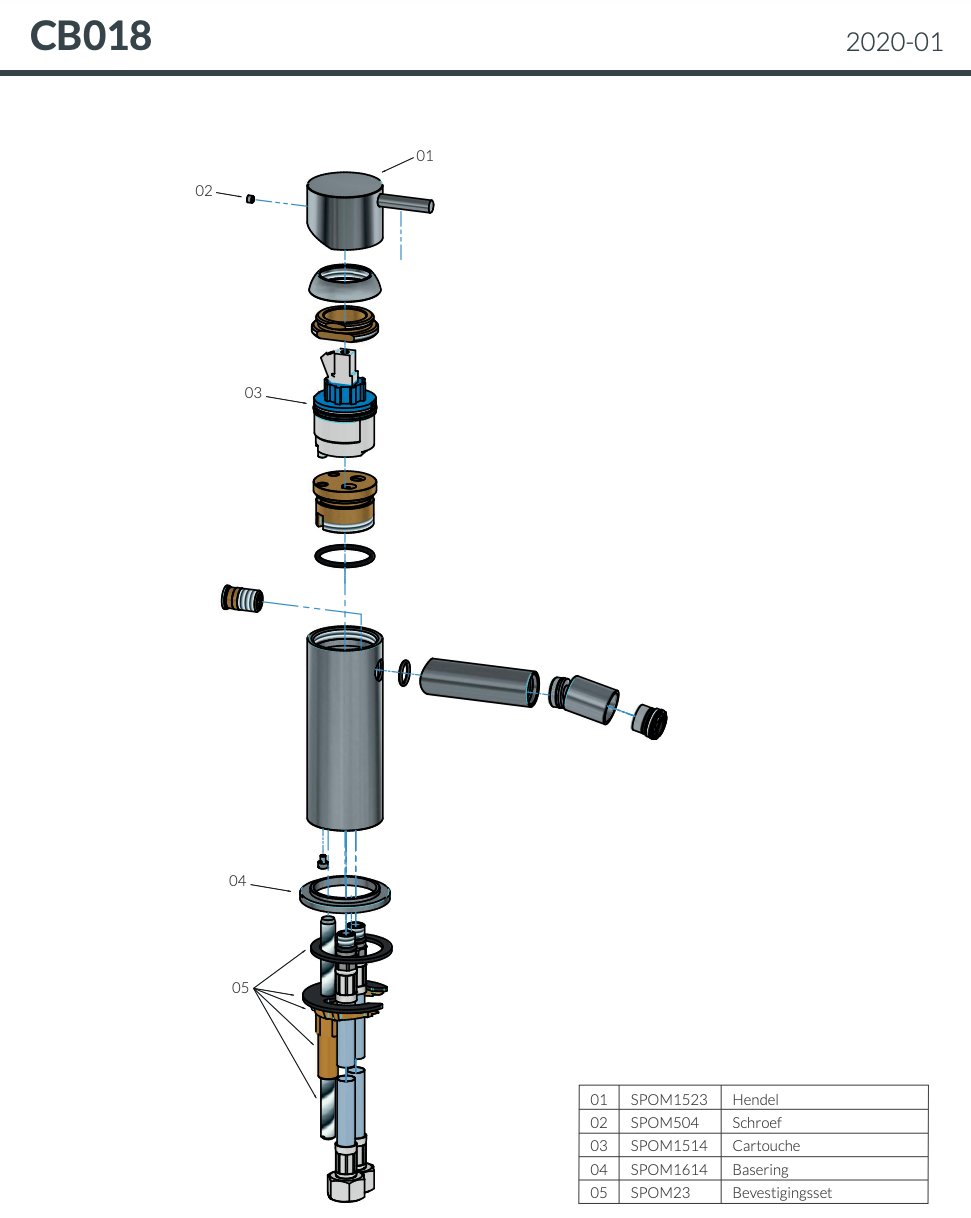 CB018

2020-01

01

02

03

04

05

| 01 | SPOM1523 | Hendel |
|---|---|---|
| 02 | SPOM504 | Schroef |
| 03 | SPOM1514 | Cartouche |
| 04 | SPOM1614 | Basering |
| 05 | SPOM23 | Bevestigingsset |