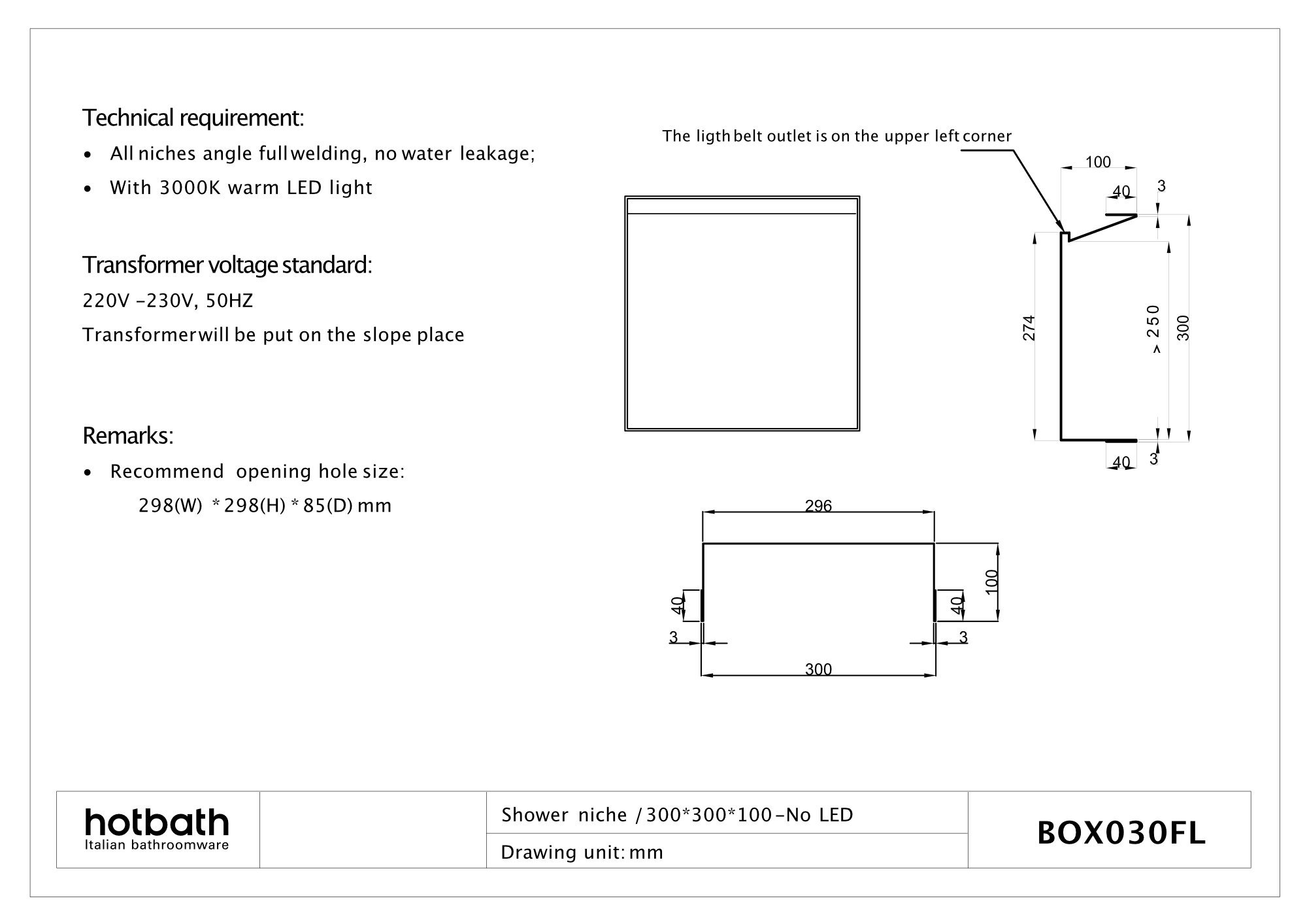 Technical requirement:

• All niches angle full welding, no water leakage;

• With 3000K warm LED light

Transformer voltage standard:

220V -230V, 50HZ

Transformer will be put on the slope place

Remarks:

• Recommend opening hole size:
298(W) * 298(H) * 85(D) mm

The ligth belt outlet is on the upper left corner

100

40

3

274

> 250

300

40

3

296

100

40

40

3

3

300

hotbath
Italian bathroomware

Shower niche / 300*300*100 -No LED

Drawing unit: mm

BOX030FL