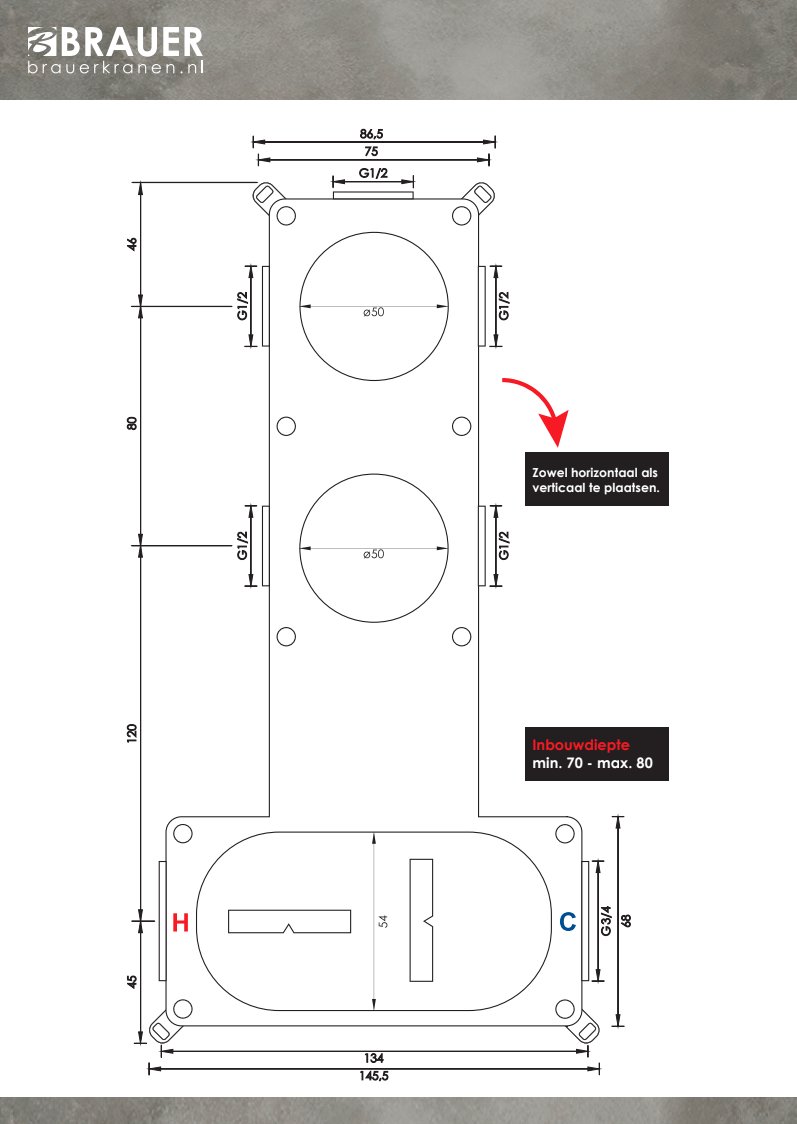 BRAUER
brauerkranen.nl

86,5
75
G1/2
46
G1/2
ø50
G1/2
80
Zowel horizontaal als verticaal te plaatsen.
G1/2
ø50
G1/2
120
Inbouwdiepte
min. 70 - max. 80
H
54
C
G3/4
68
45
134
145,5